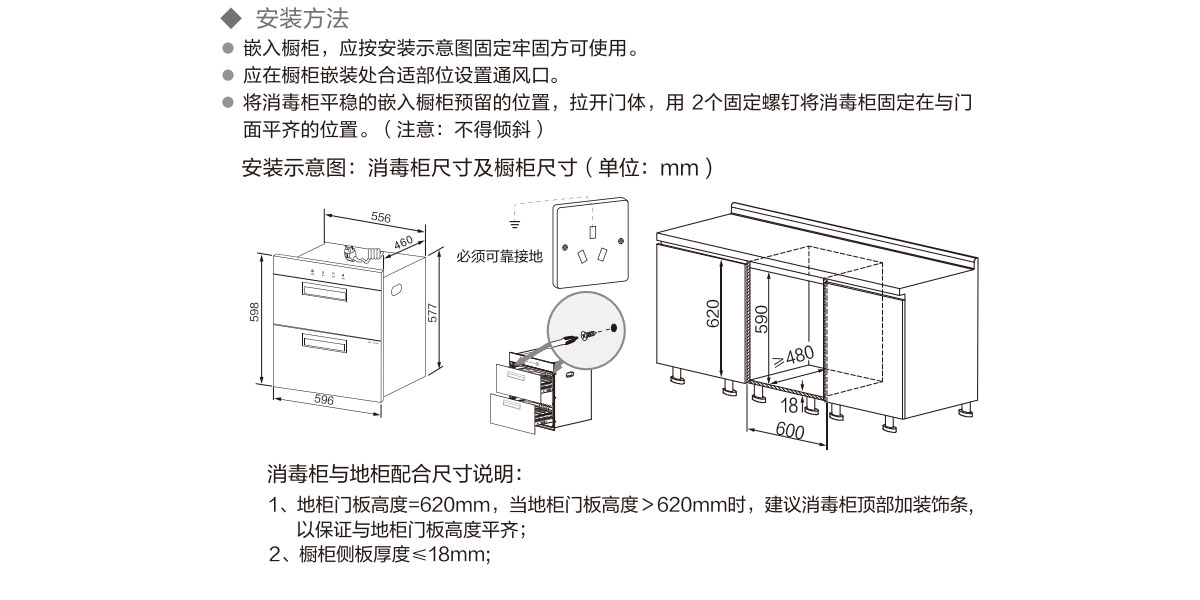 ◆ 安装方法

● 嵌入橱柜，应按安装示意图固定牢固方可使用。

● 应在橱柜嵌装处合适部位设置通风口。

● 将消毒柜平稳的嵌入橱柜预留的位置，拉开门体，用 2个固定螺钉将消毒柜固定在与门面平齐的位置。（注意：不得倾斜）

安装示意图：消毒柜尺寸及橱柜尺寸（单位：mm）

556

460

598

577

596

必须可靠接地

620

590

≥480

18

600

消毒柜与地柜配合尺寸说明：

1、地柜门板高度=620mm，当地柜门板高度＞620mm时，建议消毒柜顶部加装饰条，以保证与地柜门板高度平齐；

2、橱柜侧板厚度≤18mm;